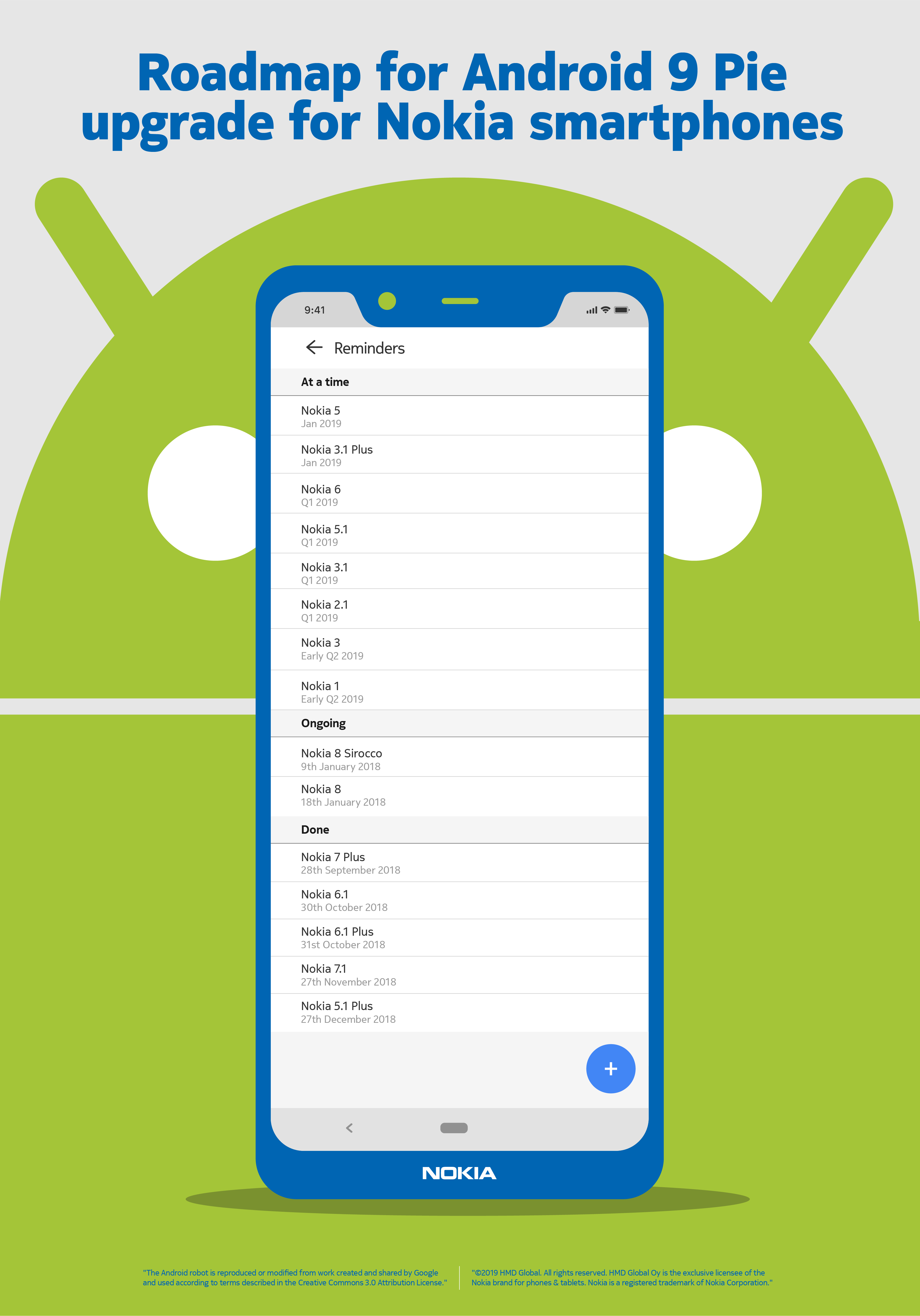 Roadmap for Android 9 Pie upgrade for Nokia smartphones

9:41

Reminders

At a time

Nokia 5
Jan 2019

Nokia 3.1 Plus
Jan 2019

Nokia 6
Q1 2019

Nokia 5.1
Q1 2019

Nokia 3.1
Q1 2019

Nokia 2.1
Q1 2019

Nokia 3
Early Q2 2019

Nokia 1
Early Q2 2019

Ongoing

Nokia 8 Sirocco
9th January 2018

Nokia 8
18th January 2018

Done

Nokia 7 Plus
28th September 2018

Nokia 6.1
30th October 2018

Nokia 6.1 Plus
31st October 2018

Nokia 7.1
27th November 2018

Nokia 5.1 Plus
27th December 2018

+

NOKIA

"The Android robot is reproduced or modified from work created and shared by Google and used according to terms described in the Creative Commons 3.0 Attribution License."

"©2019 HMD Global. All rights reserved. HMD Global Oy is the exclusive licensee of the Nokia brand for phones & tablets. Nokia is a registered trademark of Nokia Corporation."